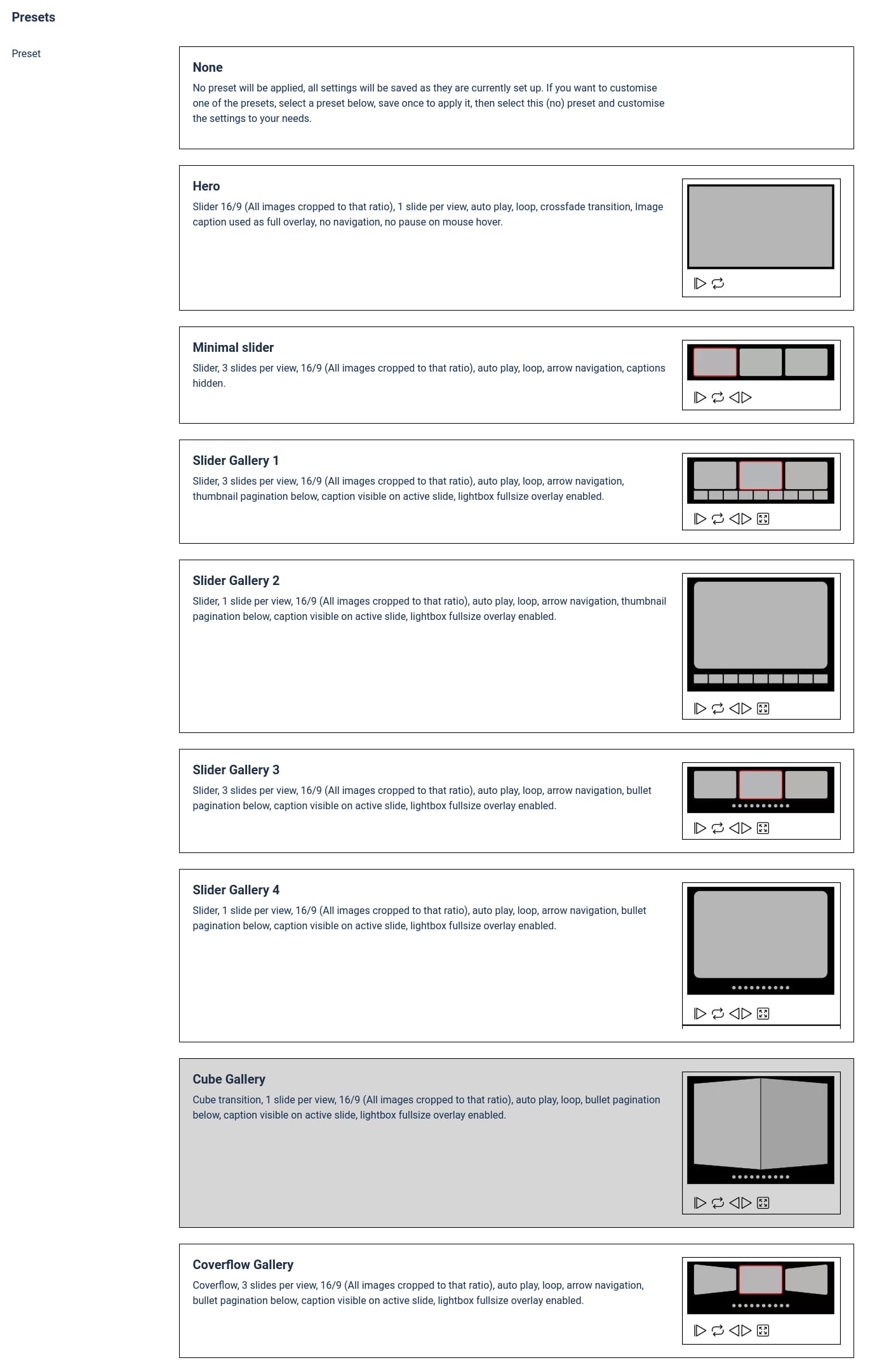 Presets

Preset

None

No preset will be applied, all settings will be saved as they are currently set up. If you want to customise one of the presets, select a preset below, save once to apply it, then select this (no) preset and customise the settings to your needs.

Hero

Slider 16/9 (All images cropped to that ratio), 1 slide per view, auto play, loop, crossfade transition, Image caption used as full overlay, no navigation, no pause on mouse hover.

Minimal slider

Slider, 3 slides per view, 16/9 (All images cropped to that ratio), auto play, loop, arrow navigation, captions hidden.

Slider Gallery 1

Slider, 3 slides per view, 16/9 (All images cropped to that ratio), auto play, loop, arrow navigation, thumbnail pagination below, caption visible on active slide, lightbox fullsize overlay enabled.

Slider Gallery 2

Slider, 1 slide per view, 16/9 (All images cropped to that ratio), auto play, loop, arrow navigation, thumbnail pagination below, caption visible on active slide, lightbox fullsize overlay enabled.

Slider Gallery 3

Slider, 3 slides per view, 16/9 (All images cropped to that ratio), auto play, loop, arrow navigation, bullet pagination below, caption visible on active slide, lightbox fullsize overlay enabled.

Slider Gallery 4

Slider, 1 slide per view, 16/9 (All images cropped to that ratio), auto play, loop, arrow navigation, bullet pagination below, caption visible on active slide, lightbox fullsize overlay enabled.

Cube Gallery

Cube transition, 1 slide per view, 16/9 (All images cropped to that ratio), auto play, loop, bullet pagination below, caption visible on active slide, lightbox fullsize overlay enabled.

Coverflow Gallery

Coverflow, 3 slides per view, 16/9 (All images cropped to that ratio), auto play, loop, arrow navigation, bullet pagination below, caption visible on active slide, lightbox fullsize overlay enabled.